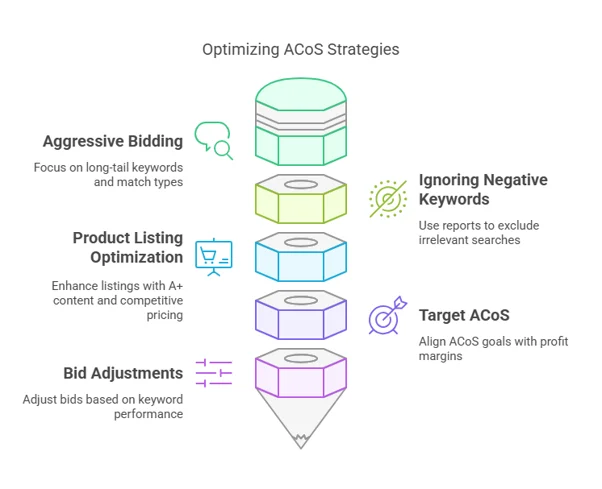 Optimizing ACoS Strategies

Aggressive Bidding

Focus on long-tail keywords and match types

Ignoring Negative Keywords

Use reports to exclude irrelevant searches

Product Listing Optimization

Enhance listings with A+ content and competitive pricing

Target ACoS

Align ACoS goals with profit margins

Bid Adjustments

Adjust bids based on keyword performance